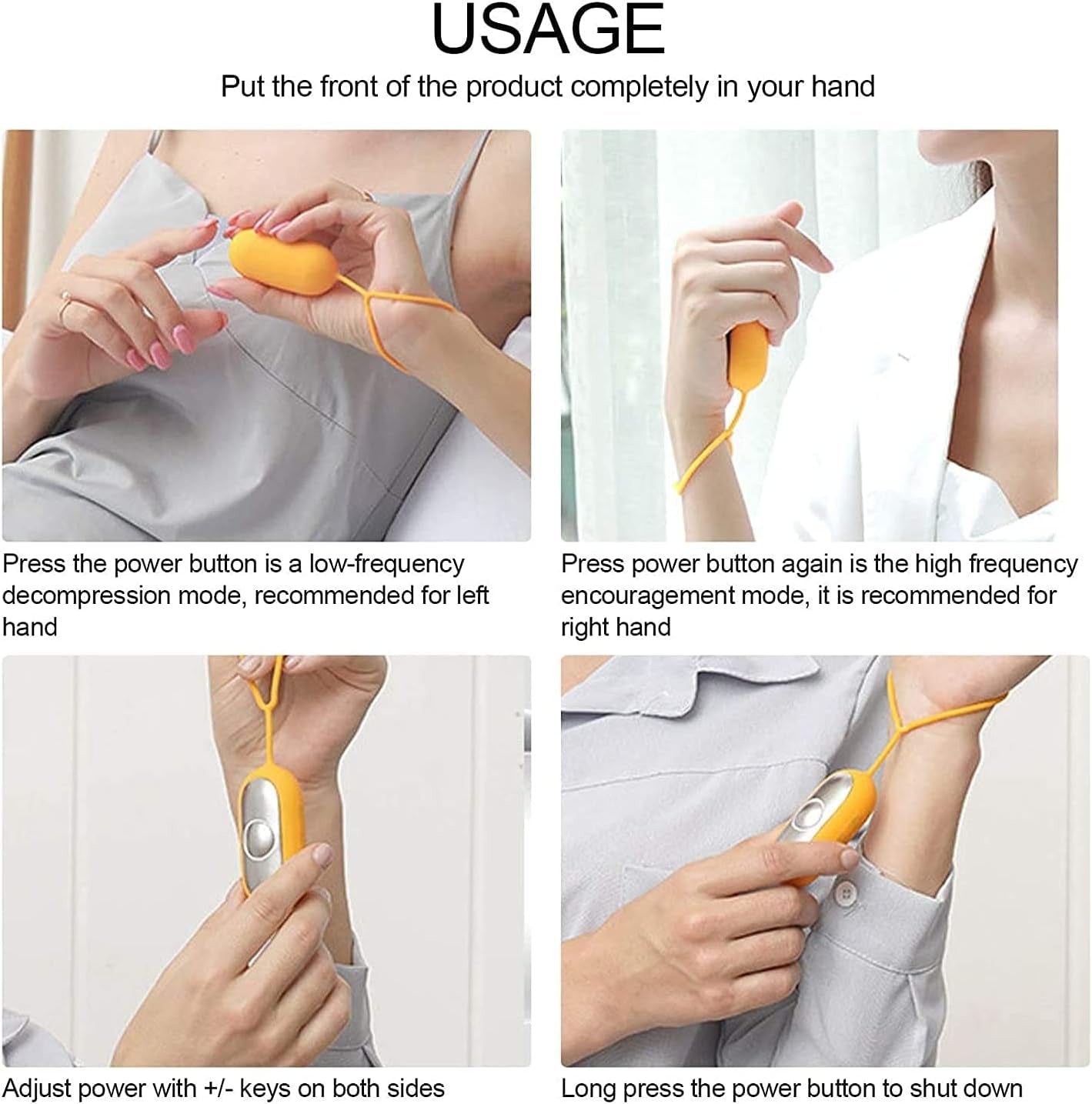 USAGE

Put the front of the product completely in your hand

Press the power button is a low-frequency decompression mode, recommended for left hand

Press power button again is the high frequency encouragement mode, it is recommended for right hand

Adjust power with +/- keys on both sides

Long press the power button to shut down