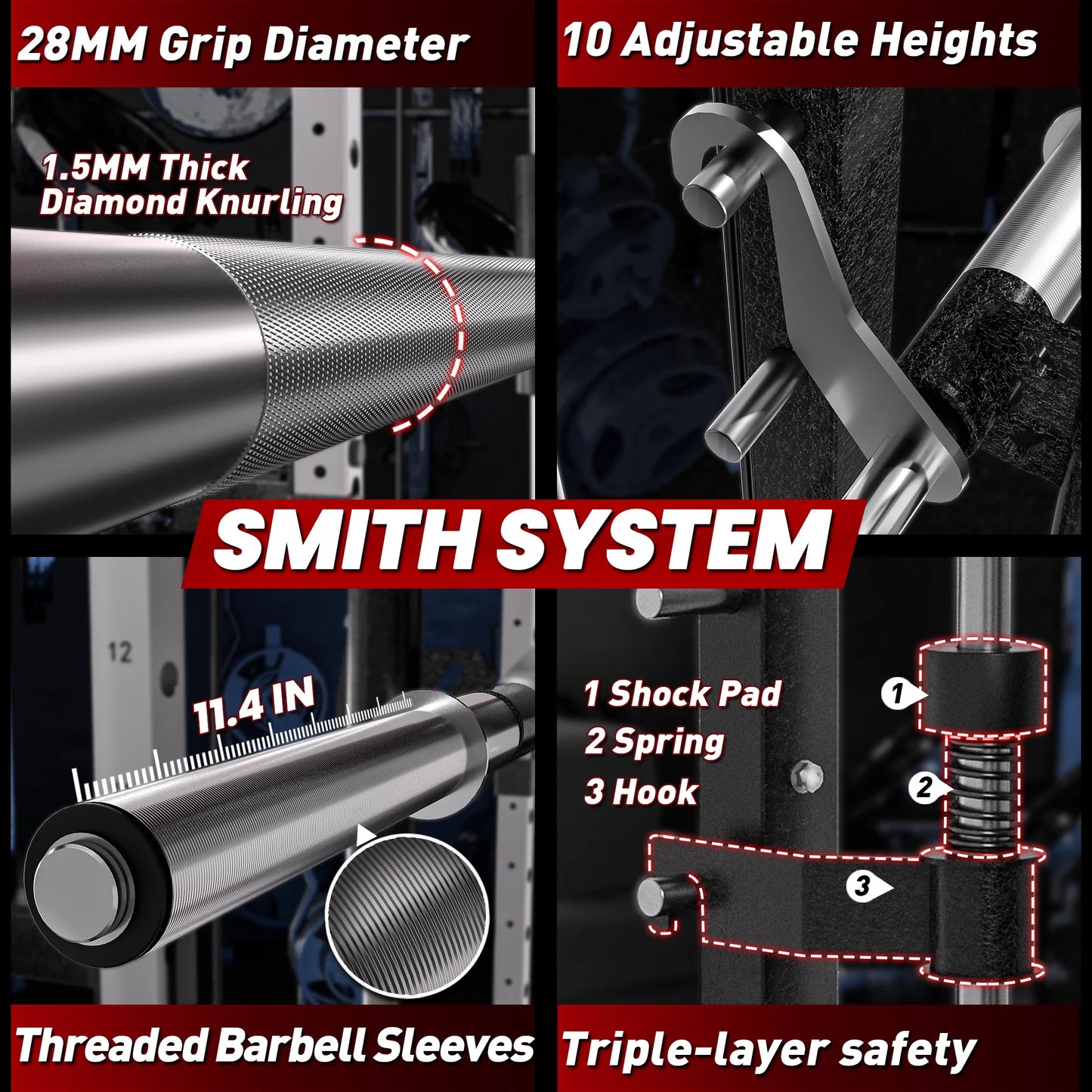 28MM Grip Diameter

1.5MM Thick Diamond Knurling

10 Adjustable Heights

SMITH SYSTEM

12

11.4 IN

Threaded Barbell Sleeves

1 Shock Pad
2 Spring
3 Hook

1

2

3

Triple-layer safety